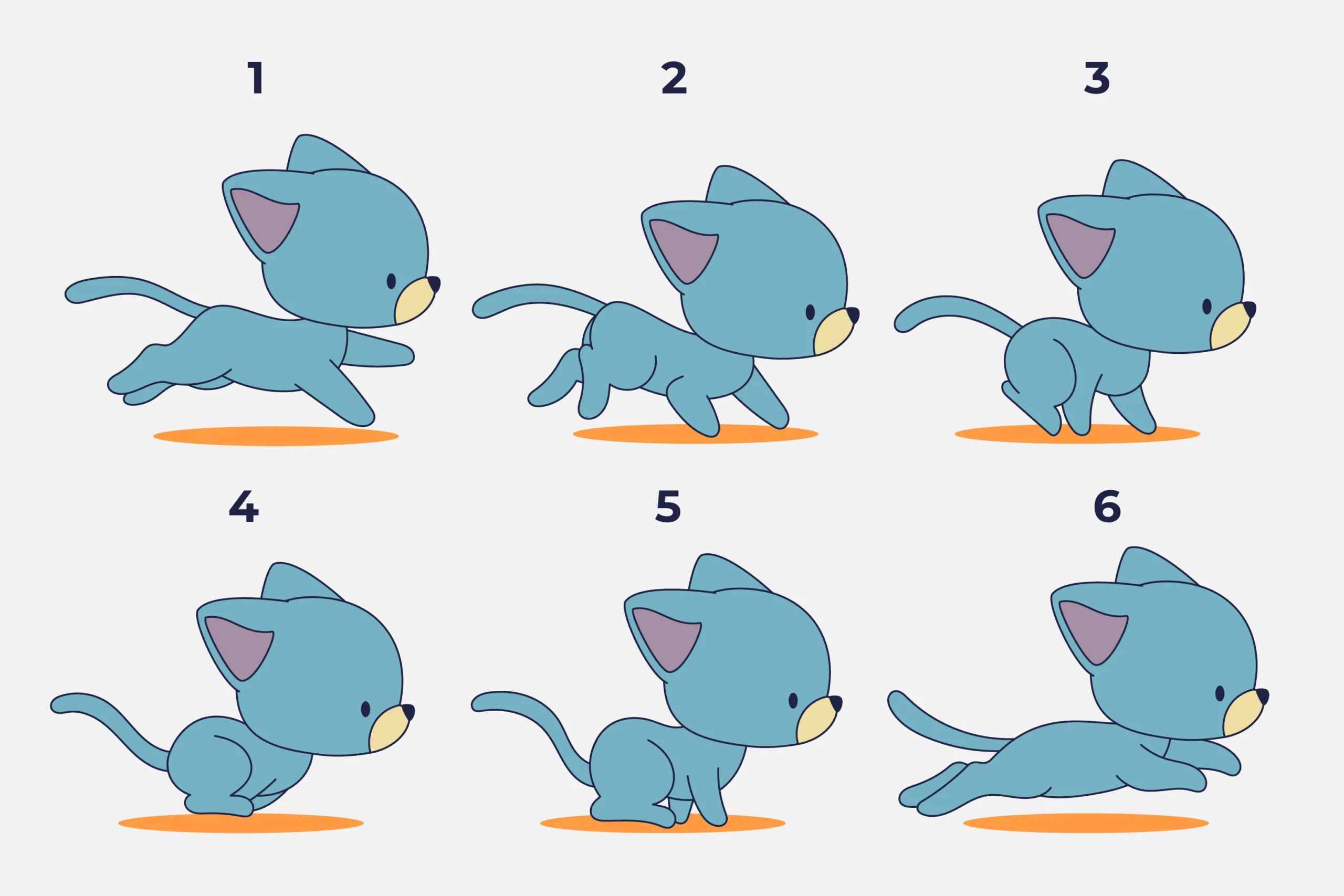 1

2

3

4

5

6